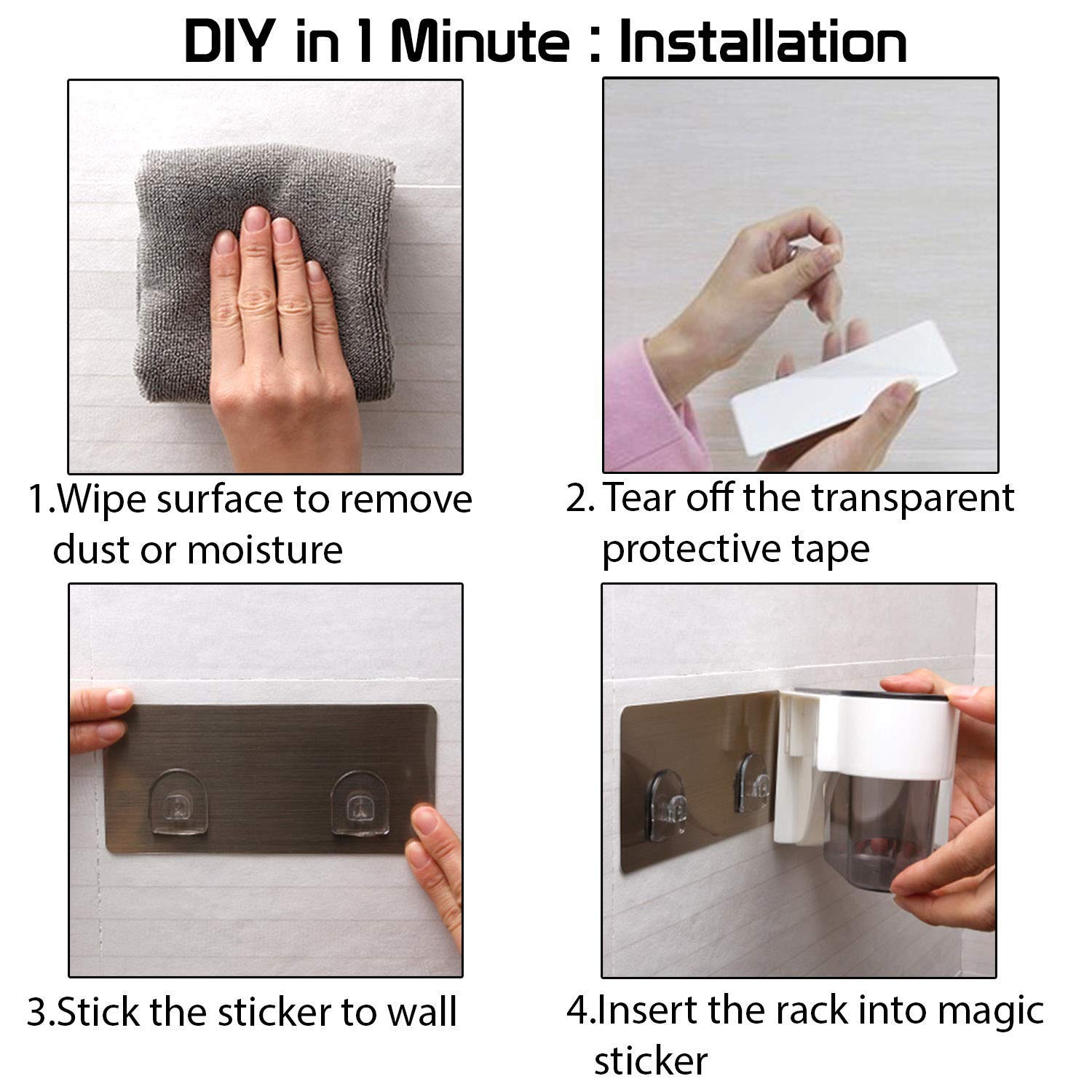 DIY in 1 Minute : Installation

1.Wipe surface to remove dust or moisture

2. Tear off the transparent protective tape

3.Stick the sticker to wall

4.Insert the rack into magic sticker