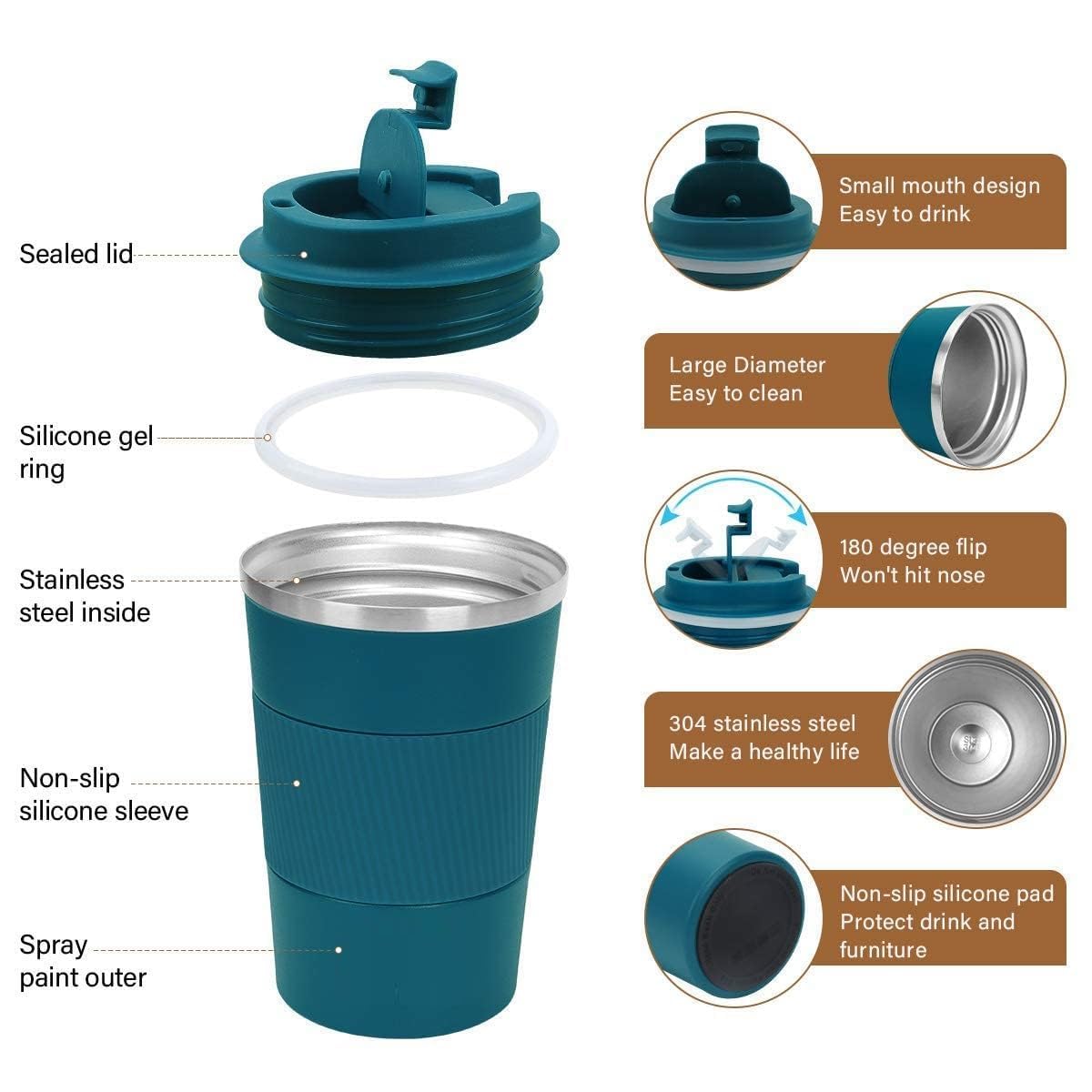 Sealed lid

Silicone gel ring

Stainless steel inside

Non-slip silicone sleeve

Spray paint outer

Small mouth design
Easy to drink

Large Diameter
Easy to clean

180 degree flip
Won't hit nose

304 stainless steel
Make a healthy life

Non-slip silicone pad
Protect drink and furniture