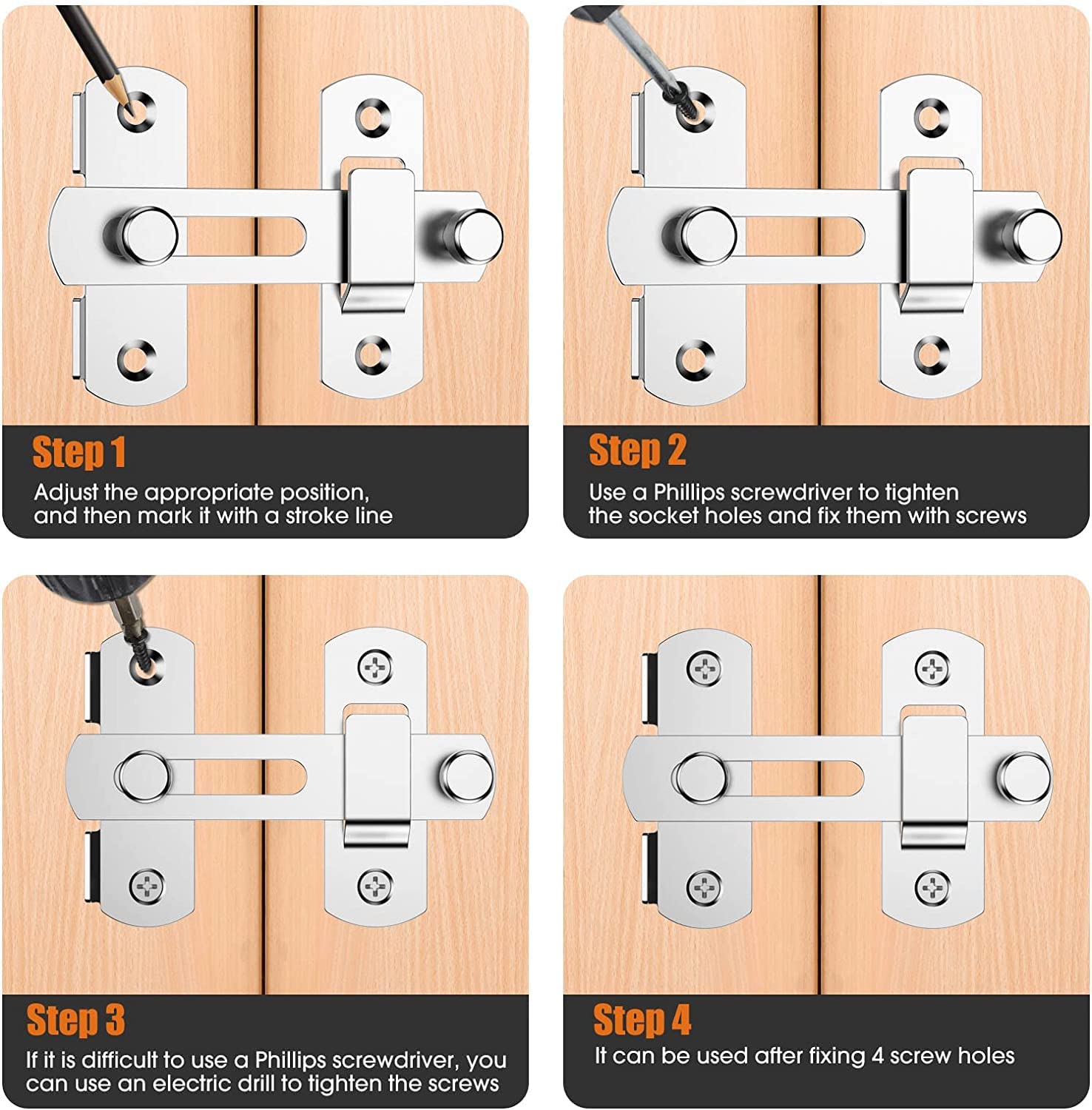 Step 1
Adjust the appropriate position, and then mark it with a stroke line

Step 2
Use a Phillips screwdriver to tighten the socket holes and fix them with screws

Step 3
If it is difficult to use a Phillips screwdriver, you can use an electric drill to tighten the screws

Step 4
It can be used after fixing 4 screw holes