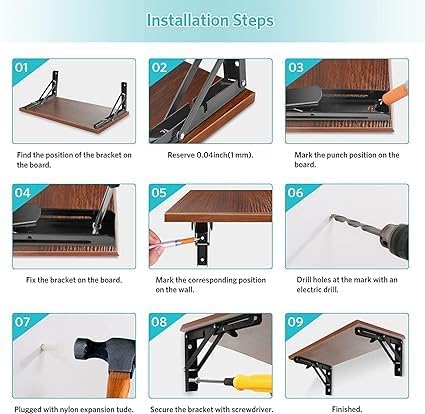 Installation Steps

01

Find the position of the bracket on the board.

02

Reserve 0.04inch(1 mm).

03

Mark the punch position on the board.

04

Fix the bracket on the board.

05

Mark the corresponding position on the wall.

06

Drill holes at the mark with an electric drill.

07

Plugged with nylon expansion tude.

08

Secure the bracket with screwdriver.

09

Finished.