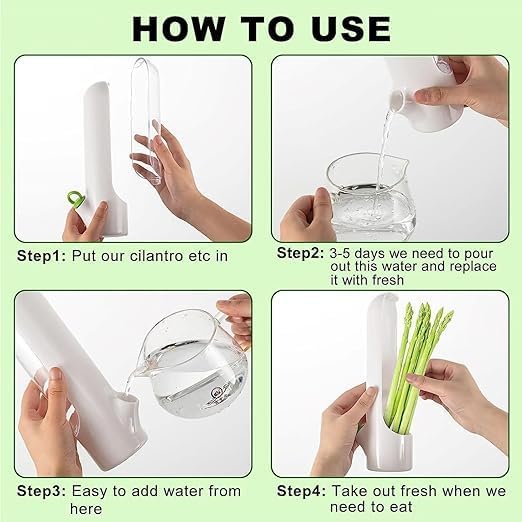 HOW TO USE

Step1: Put our cilantro etc in

Step2: 3-5 days we need to pour out this water and replace it with fresh

Step3: Easy to add water from here

Step4: Take out fresh when we need to eat