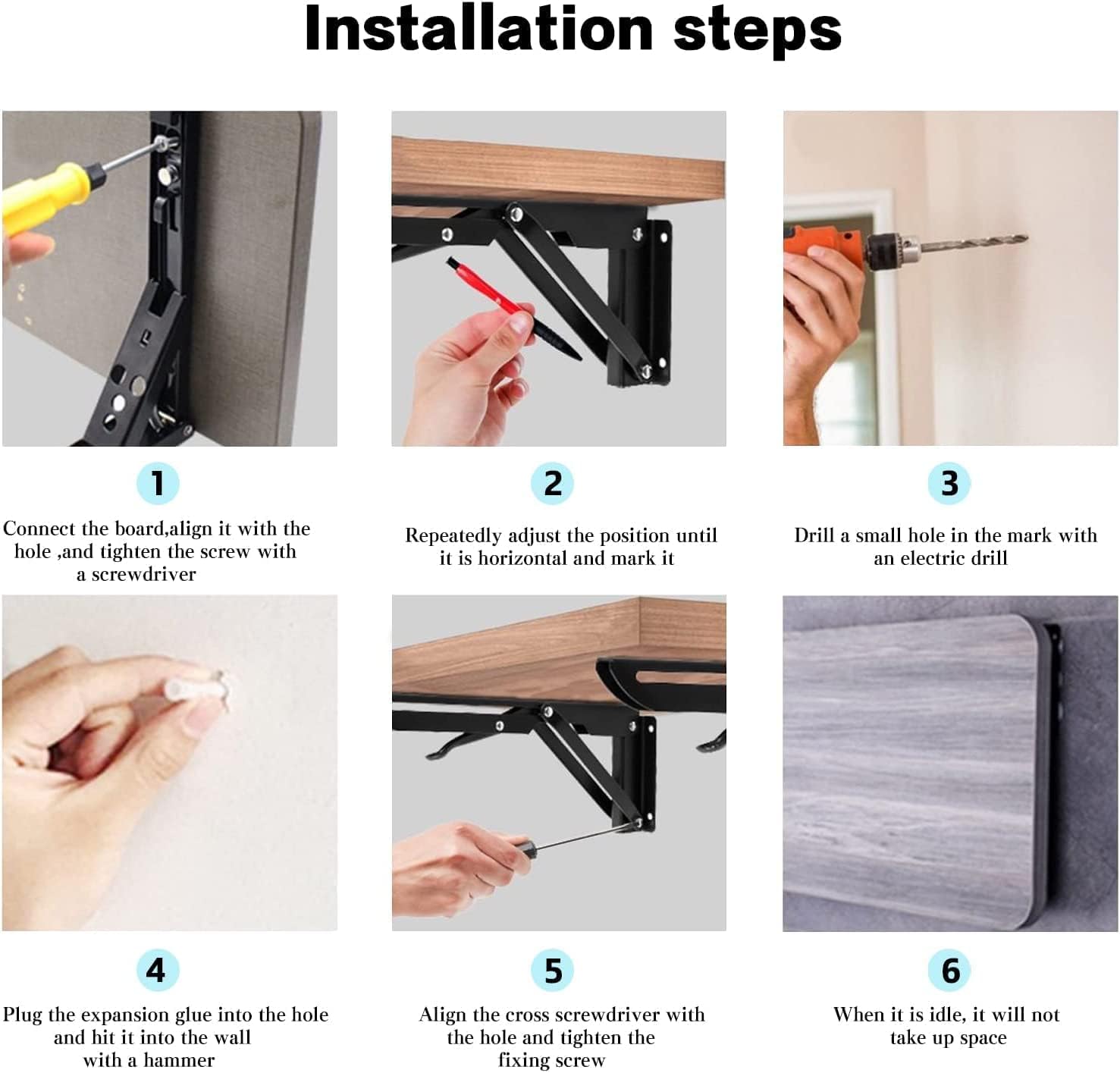 Installation steps

1

Connect the board,align it with the hole ,and tighten the screw with a screwdriver

2

Repeatedly adjust the position until it is horizontal and mark it

3

Drill a small hole in the mark with an electric drill

4

Plug the expansion glue into the hole and hit it into the wall with a hammer

5

Align the cross screwdriver with the hole and tighten the fixing screw

6

When it is idle, it will not take up space