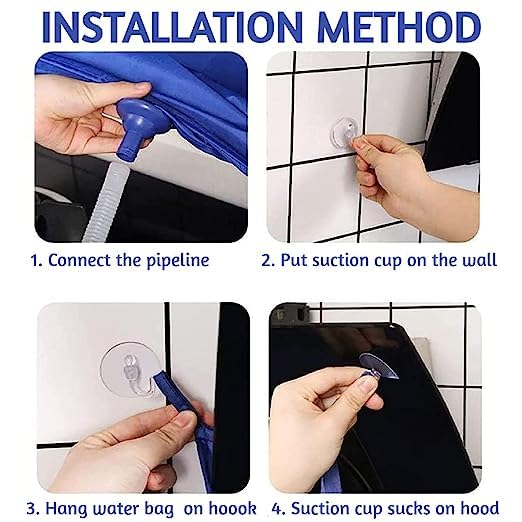 INSTALLATION METHOD

1. Connect the pipeline

2. Put suction cup on the wall

3. Hang water bag on hoook

4. Suction cup sucks on hood